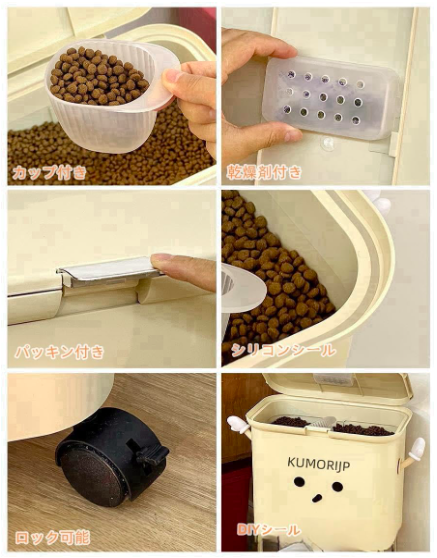 カップ付き

乾燥剤付き

パッキン付き

シリコンシール

ロック可能

KUMORIJP

DIYシール